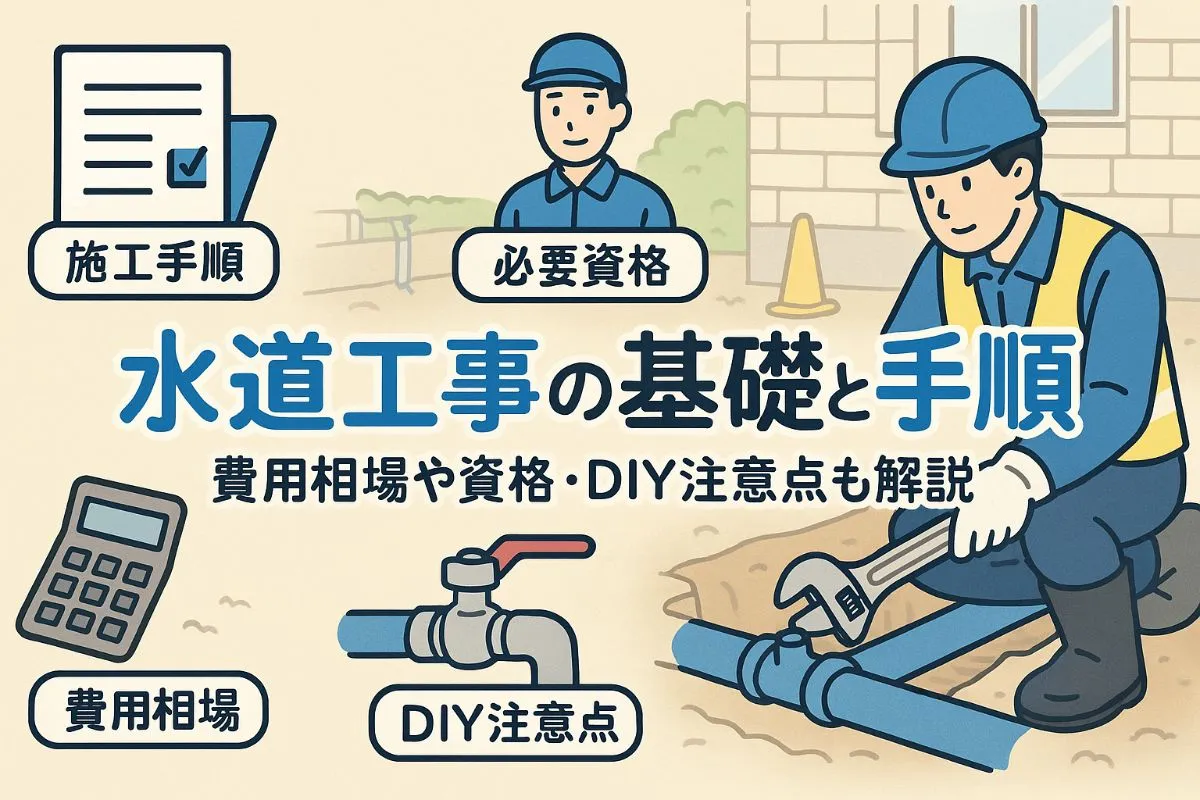 施工手順

必要資格

水道工事の基礎と手順

費用相場や資格・DIY注意点も解説

費用相場

DIY注意点